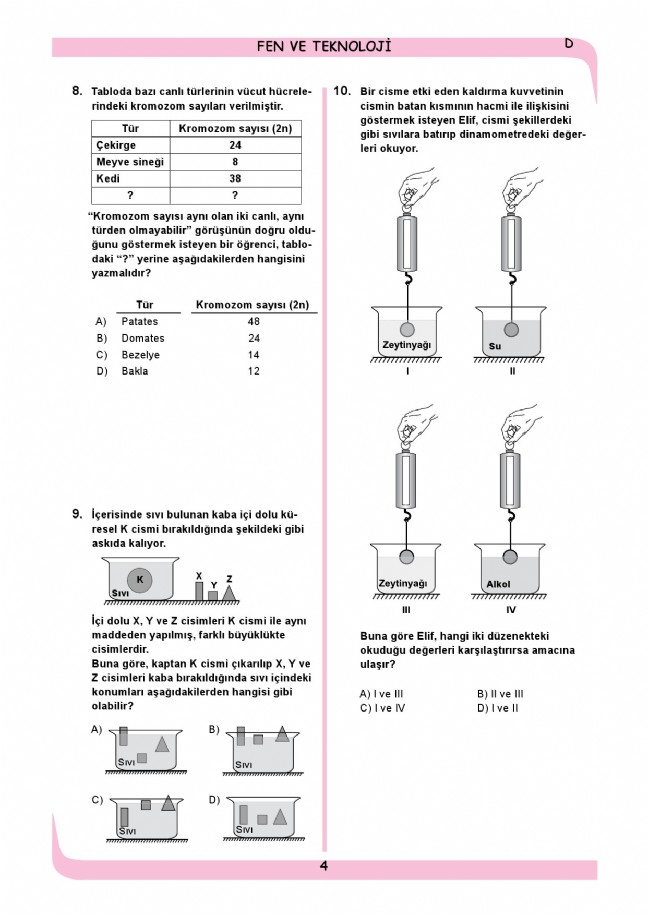 FEN VE TEKNOLOJİ

D

8. Tabloda bazı canlı türlerinin vücut hücrelerindeki kromozom sayıları verilmiştir.

| Tür | Kromozom sayısı (2n) |
|---|---|
| Çekirge | 24 |
| Meyve sineği | 8 |
| Kedi | 38 |
| ? | ? |

"Kromozom sayısı aynı olan iki canlı, aynı türden olmayabilir" görüşünün doğru olduğunu göstermek isteyen bir öğrenci, tablodaki "?" yerine aşağıdakilerden hangisini yazmalıdır?

| | Tür | Kromozom sayısı (2n) |
|---|---|---|
| A) | Patates | 48 |
| B) | Domates | 24 |
| C) | Bezelye | 14 |
| D) | Bakla | 12 |

9. İçerisinde sıvı bulunan kaba içi dolu küresel K cismi bırakıldığında şekildeki gibi askıda kalıyor.

K
Sıvı
X Y Z

İçi dolu X, Y ve Z cisimleri K cismi ile aynı maddeden yapılmış, farklı büyüklükte cisimlerdir.
Buna göre, kaptan K cismi çıkarılıp X, Y ve Z cisimleri kaba bırakıldığında sıvı içindeki konumları aşağıdakilerden hangisi gibi olabilir?

A) Sıvı
B) Sıvı
C) Sıvı
D) Sıvı

10. Bir cisme etki eden kaldırma kuvvetinin cismin batan kısmının hacmi ile ilişkisini göstermek isteyen Elif, cismi şekillerdeki gibi sıvılara batırıp dinamometredeki değerleri okuyor.

Zeytinyağı
I
Su
II
Zeytinyağı
III
Alkol
IV

Buna göre Elif, hangi iki düzenekteki okuduğu değerleri karşılaştırırsa amacına ulaşır?

A) I ve III
B) II ve III
C) I ve IV
D) I ve II

4